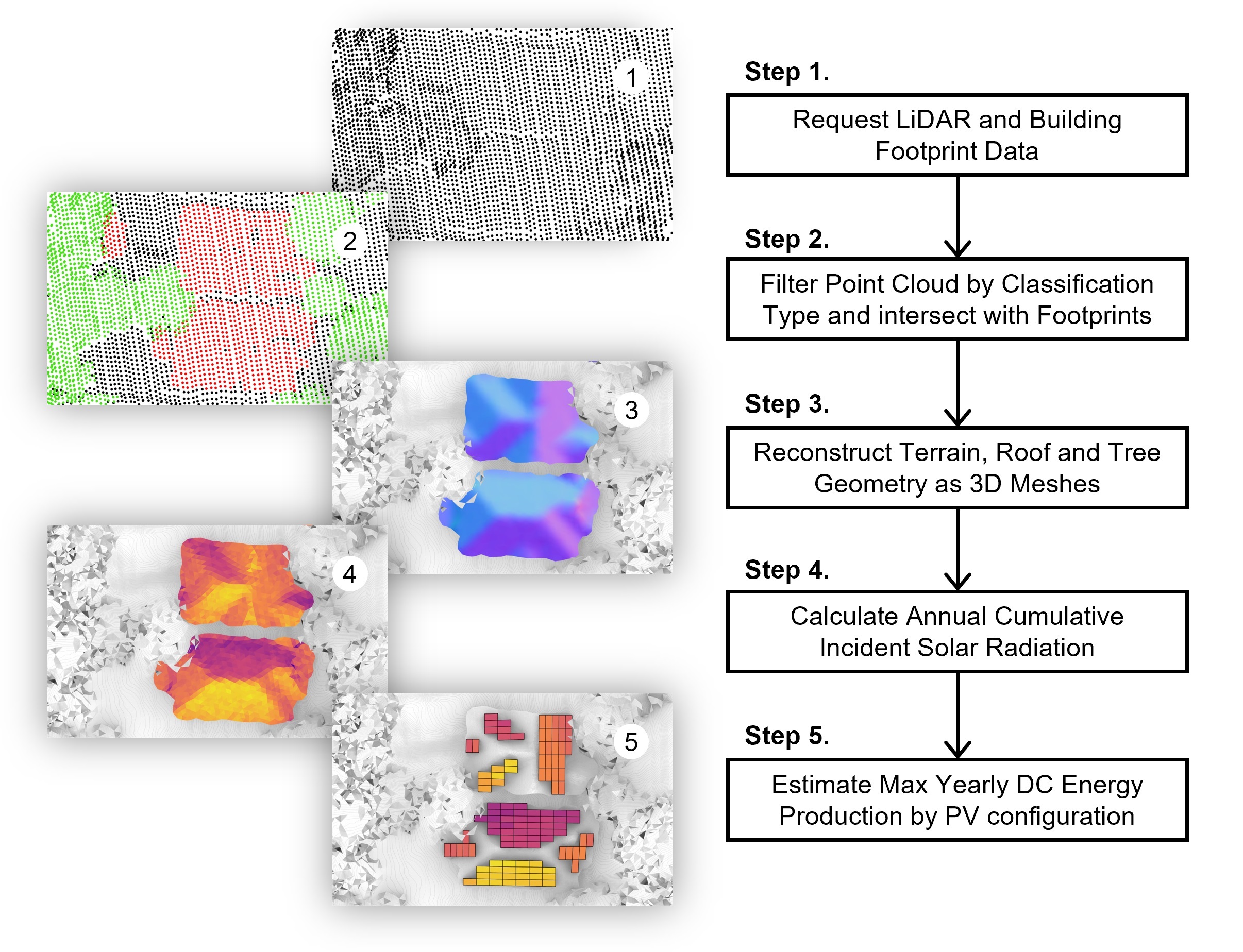 1

2

3

4

5

Step 1.

Request LiDAR and Building Footprint Data

Step 2.

Filter Point Cloud by Classification Type and intersect with Footprints

Step 3.

Reconstruct Terrain, Roof and Tree Geometry as 3D Meshes

Step 4.

Calculate Annual Cumulative Incident Solar Radiation

Step 5.

Estimate Max Yearly DC Energy Production by PV configuration